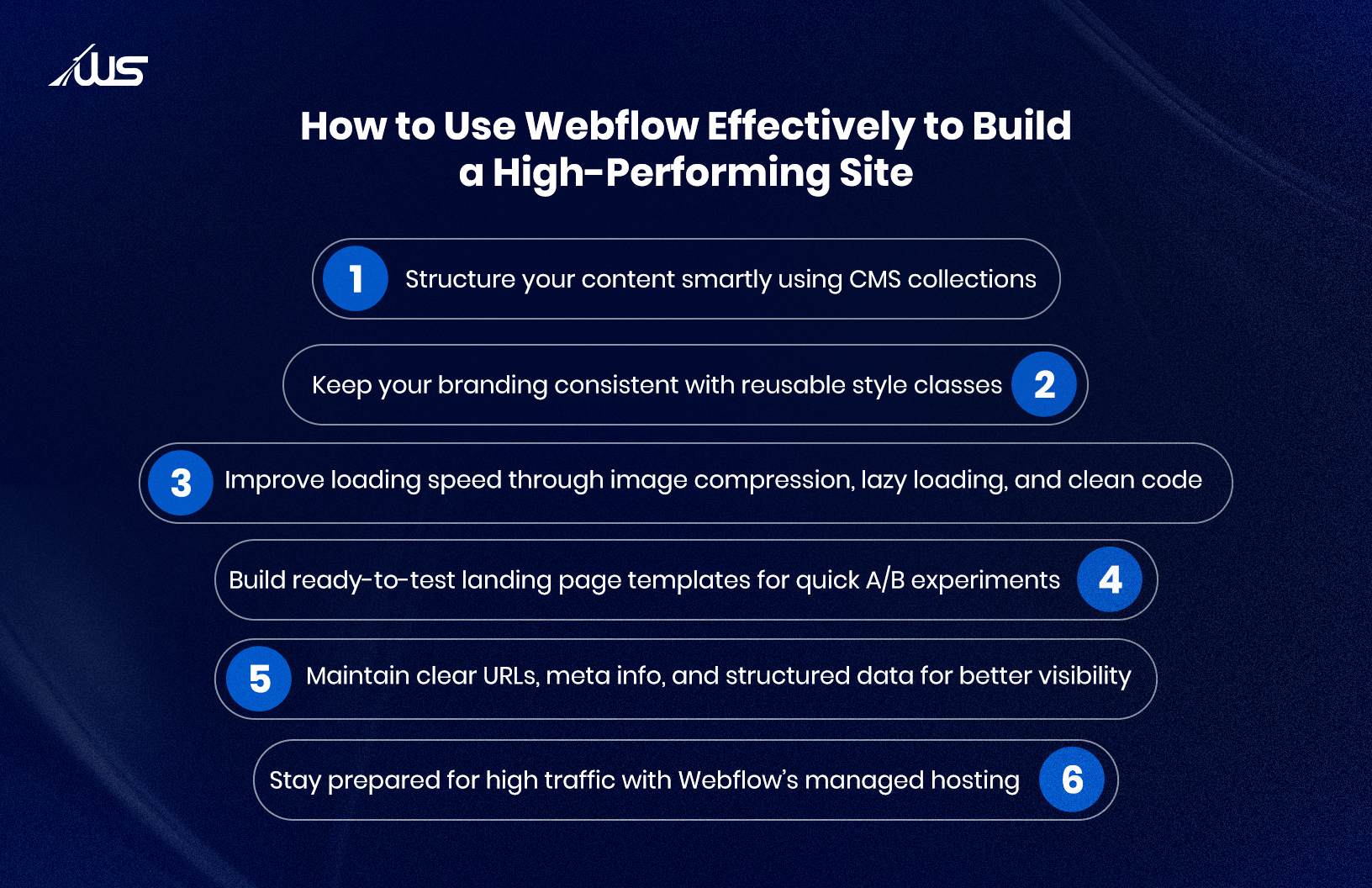 WS

How to Use Webflow Effectively to Build a High-Performing Site

1 Structure your content smartly using CMS collections

Keep your branding consistent with reusable style classes 2

3 Improve loading speed through image compression, lazy loading, and clean code

Build ready-to-test landing page templates for quick A/B experiments 4

5 Maintain clear URLs, meta info, and structured data for better visibility

Stay prepared for high traffic with Webflow's managed hosting 6